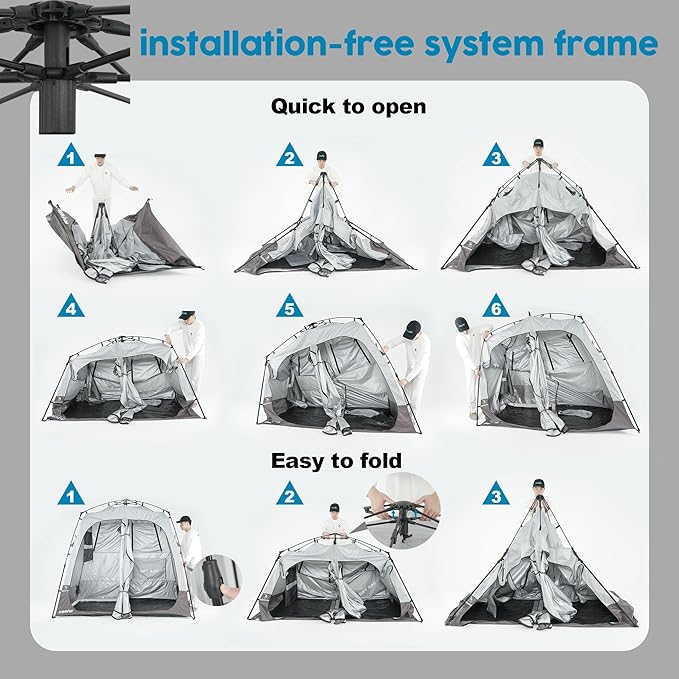 installation-free system frame

Quick to open

1

2

3

4

5

6

Easy to fold

1

2

3