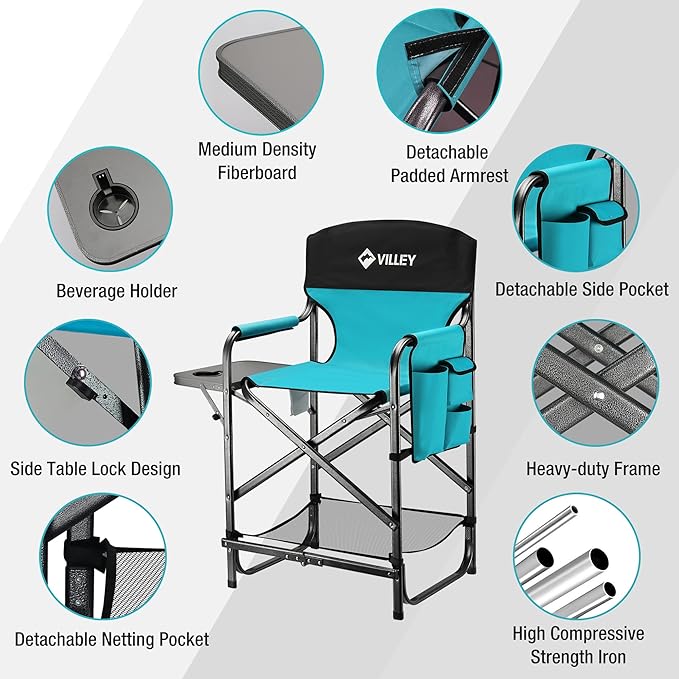 Medium Density Fiberboard

Detachable Padded Armrest

Beverage Holder

VILLEY

Detachable Side Pocket

Side Table Lock Design

Heavy-duty Frame

Detachable Netting Pocket

High Compressive Strength Iron