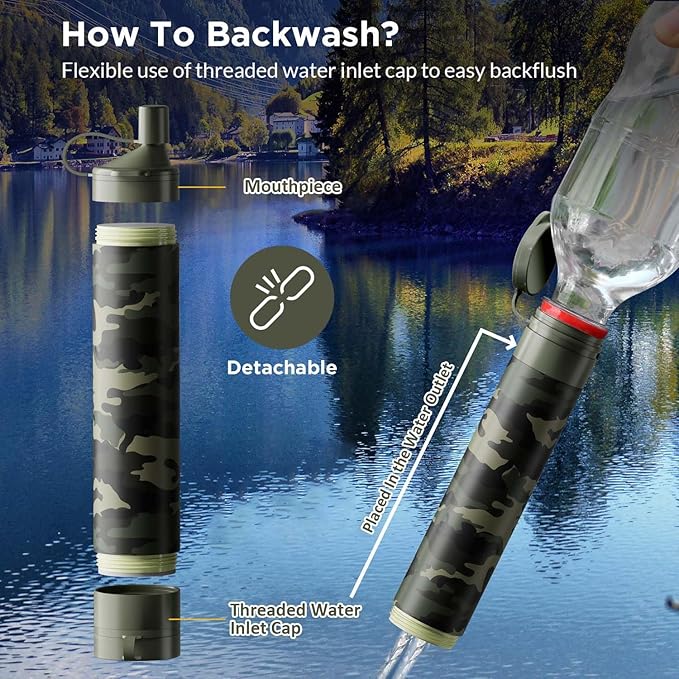 How To Backwash?
Flexible use of threaded water inlet cap to easy backflush

Mouthpiece

Detachable

Placed In the Water Outlet

Threaded Water Inlet Cap