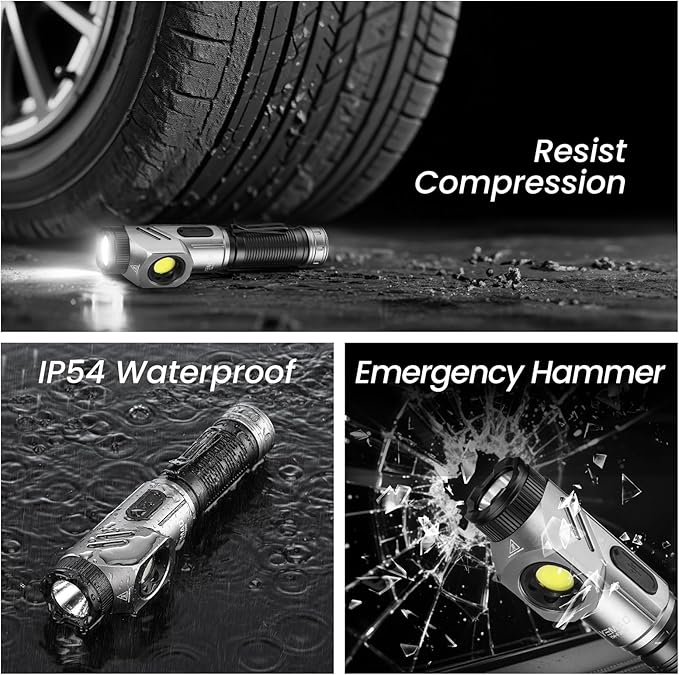 Resist Compression

IP54 Waterproof

Emergency Hammer