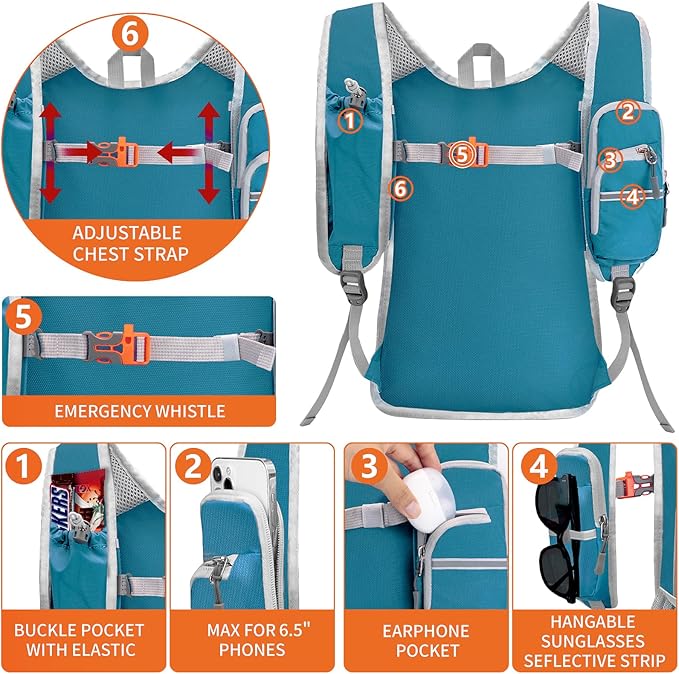 6

ADJUSTABLE CHEST STRAP

1

2

3

4

5

6

5

EMERGENCY WHISTLE

1

KERS

BUCKLE POCKET WITH ELASTIC

2

MAX FOR 6.5" PHONES

3

EARPHONE POCKET

4

HANGABLE SUNGLASSES SEFLECTIVE STRIP