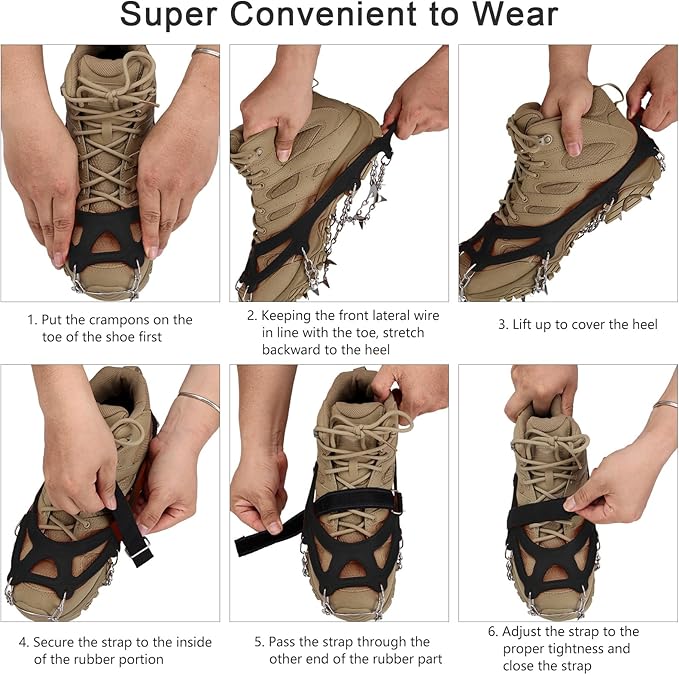 Super Convenient to Wear

1. Put the crampons on the toe of the shoe first

2. Keeping the front lateral wire in line with the toe, stretch backward to the heel

3. Lift up to cover the heel

4. Secure the strap to the inside of the rubber portion

5. Pass the strap through the other end of the rubber part

6. Adjust the strap to the proper tightness and close the strap