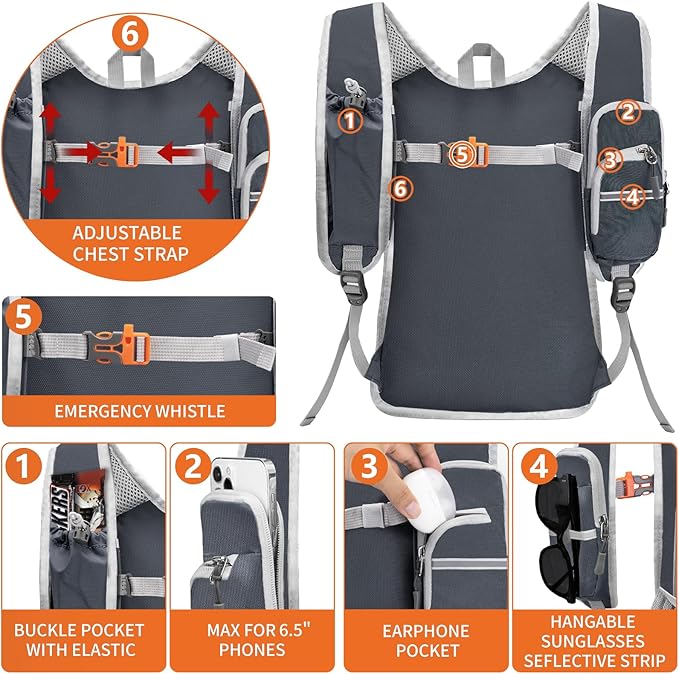 6

ADJUSTABLE CHEST STRAP

1
2
3
4
5
6

5

EMERGENCY WHISTLE

1

KERS

BUCKLE POCKET WITH ELASTIC

2

MAX FOR 6.5" PHONES

3

EARPHONE POCKET

4

HANGABLE SUNGLASSES SEFLECTIVE STRIP