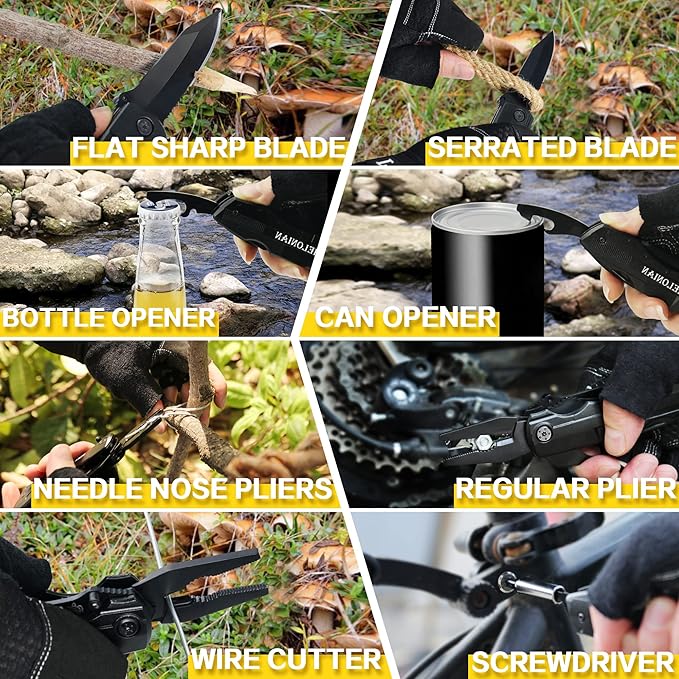 FLAT SHARP BLADE

SERRATED BLADE

ELONIAN

BOTTLE OPENER

ELONIAN

CAN OPENER

NEEDLE NOSE PLIERS

REGULAR PLIER

WIRE CUTTER

SCREWDRIVER