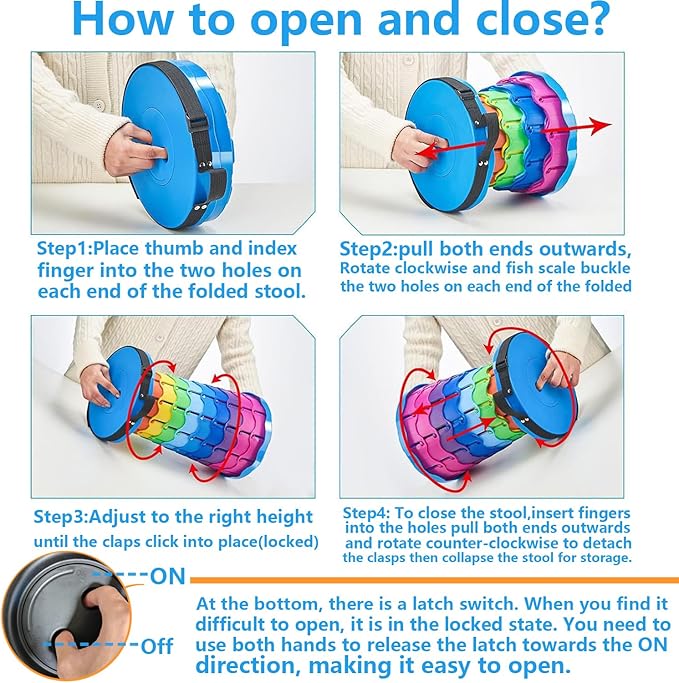 How to open and close?

Step1:Place thumb and index finger into the two holes on each end of the folded stool.

Step2:pull both ends outwards, Rotate clockwise and fish scale buckle the two holes on each end of the folded

Step3:Adjust to the right height until the claps click into place(locked)

Step4: To close the stool,insert fingers into the holes pull both ends outwards and rotate counter-clockwise to detach the clasps then collapse the stool for storage.

ON

Off

At the bottom, there is a latch switch. When you find it difficult to open, it is in the locked state. You need to use both hands to release the latch towards the ON direction, making it easy to open.