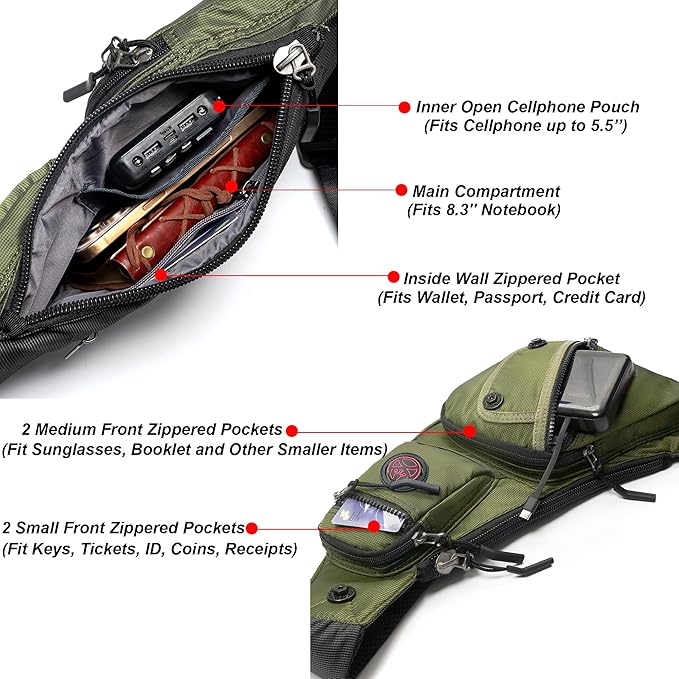 Inner Open Cellphone Pouch
(Fits Cellphone up to 5.5'')

Main Compartment
(Fits 8.3'' Notebook)

Inside Wall Zippered Pocket
(Fits Wallet, Passport, Credit Card)

2 Medium Front Zippered Pockets
(Fit Sunglasses, Booklet and Other Smaller Items)

2 Small Front Zippered Pockets
(Fit Keys, Tickets, ID, Coins, Receipts)