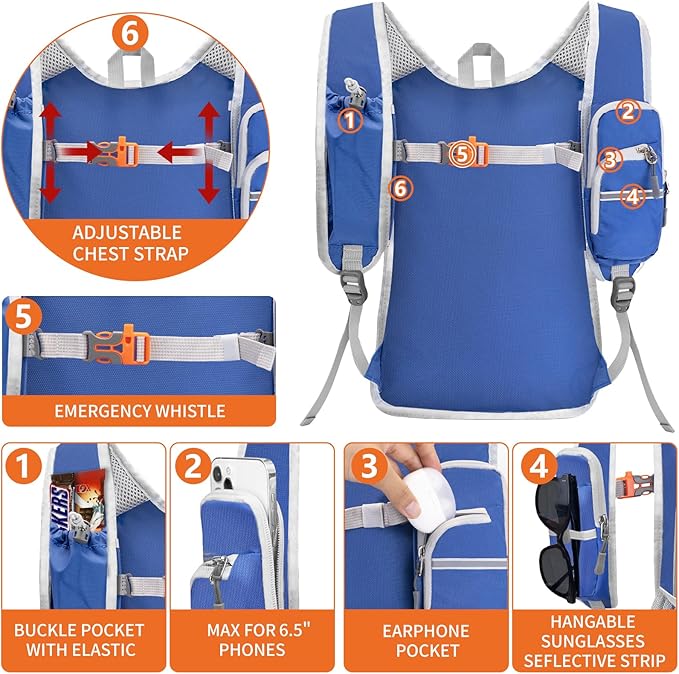 6

ADJUSTABLE CHEST STRAP

1
2
3
4
5
6

5

EMERGENCY WHISTLE

1

KERS

BUCKLE POCKET WITH ELASTIC

2

MAX FOR 6.5" PHONES

3

EARPHONE POCKET

4

HANGABLE SUNGLASSES SEFLECTIVE STRIP