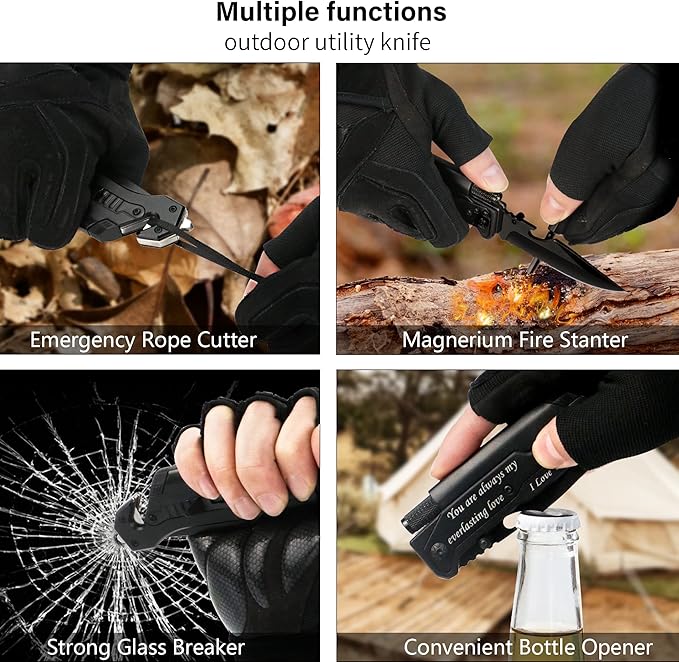 Multiple functions
outdoor utility knife

Emergency Rope Cutter

Magnerium Fire Stanter

Strong Glass Breaker

You are always my everlasting love
I Love

Convenient Bottle Opener