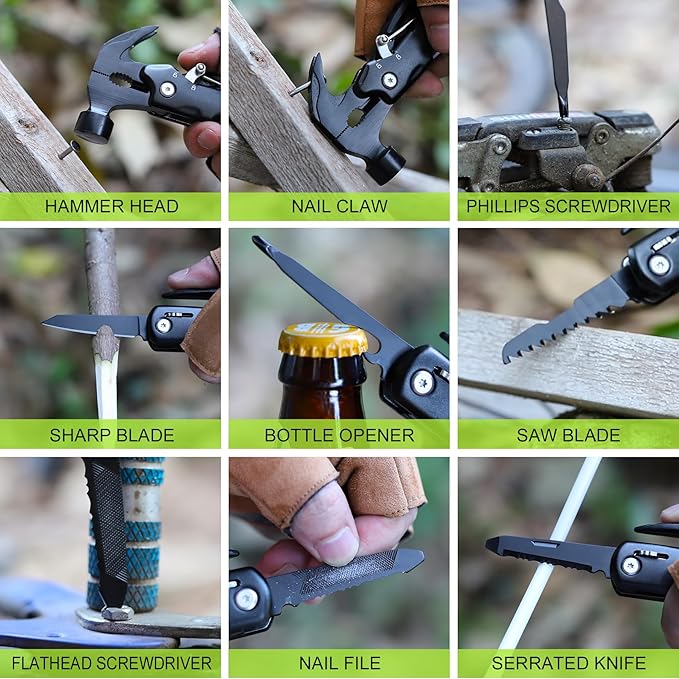 HAMMER HEAD

NAIL CLAW

PHILLIPS SCREWDRIVER

SHARP BLADE

BOTTLE OPENER

SAW BLADE

FLATHEAD SCREWDRIVER

NAIL FILE

SERRATED KNIFE