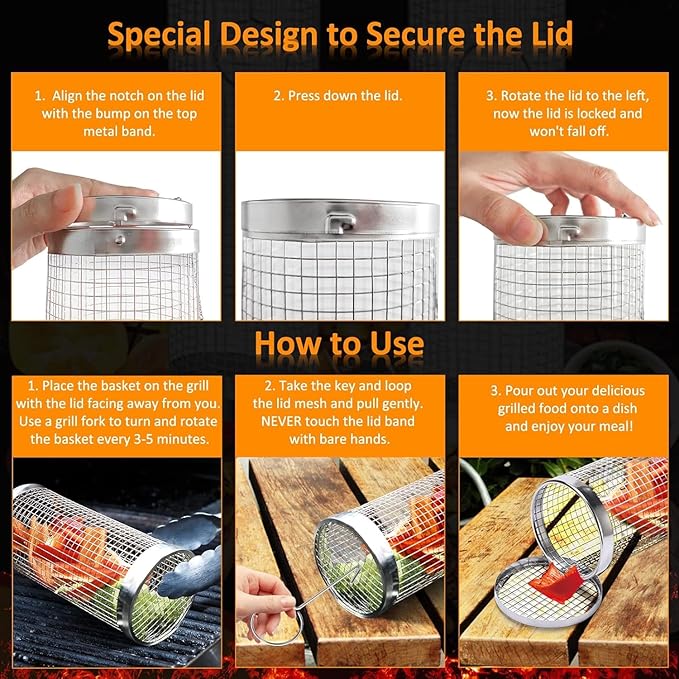 Special Design to Secure the Lid

1. Align the notch on the lid with the bump on the top metal band.

2. Press down the lid.

3. Rotate the lid to the left, now the lid is locked and won't fall off.

How to Use

1. Place the basket on the grill with the lid facing away from you. Use a grill fork to turn and rotate the basket every 3-5 minutes.

2. Take the key and loop the lid mesh and pull gently. NEVER touch the lid band with bare hands.

3. Pour out your delicious grilled food onto a dish and enjoy your meal!