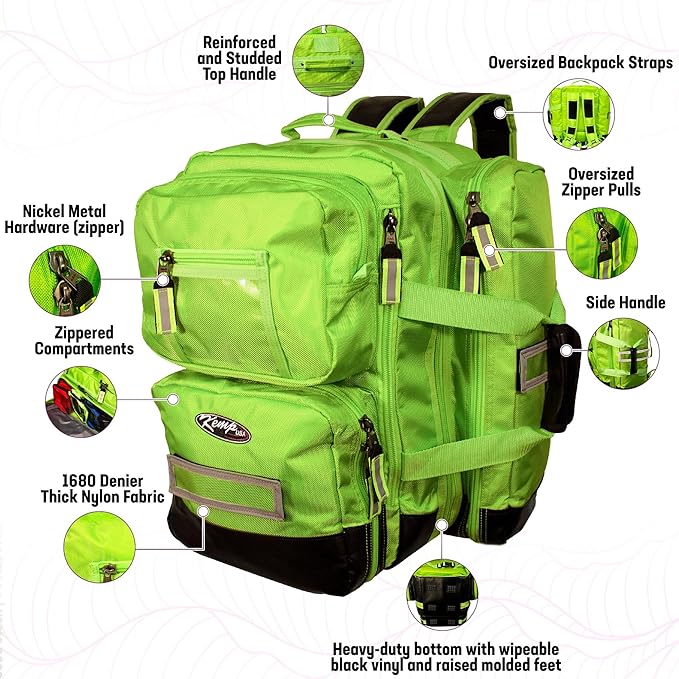 Reinforced and Studded Top Handle

Oversized Backpack Straps

Oversized Zipper Pulls

Nickel Metal Hardware (zipper)

Side Handle

Zippered Compartments

Kemp USA

1680 Denier Thick Nylon Fabric

Heavy-duty bottom with wipeable black vinyl and raised molded feet