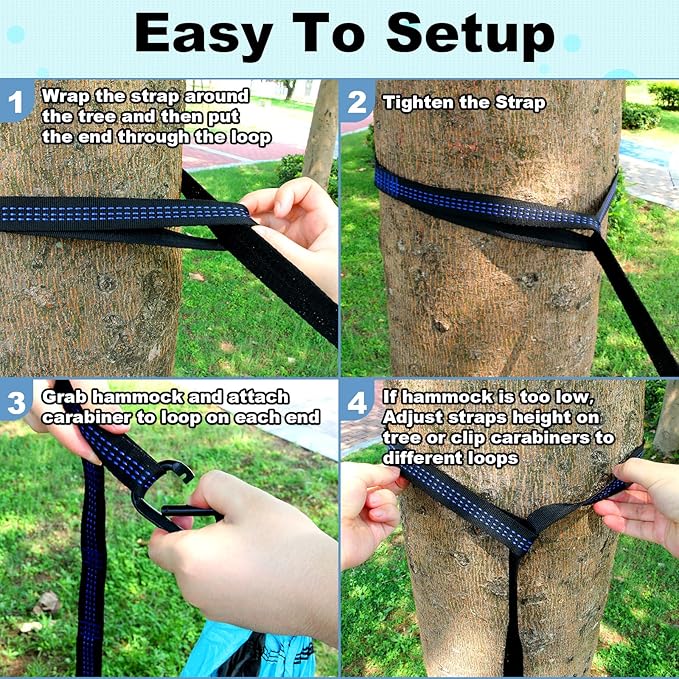 Easy To Setup

1 Wrap the strap around the tree and then put the end through the loop

2 Tighten the Strap

3 Grab hammock and attach carabiner to loop on each end

4 If hammock is too low, Adjust straps height on tree or clip carabiners to different loops