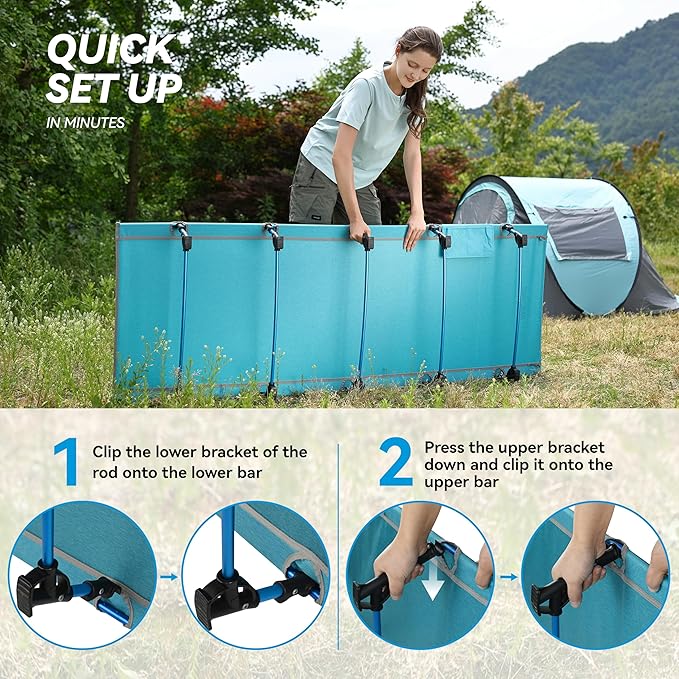 QUICK SET UP
IN MINUTES

1 Clip the lower bracket of the rod onto the lower bar

2 Press the upper bracket down and clip it onto the upper bar