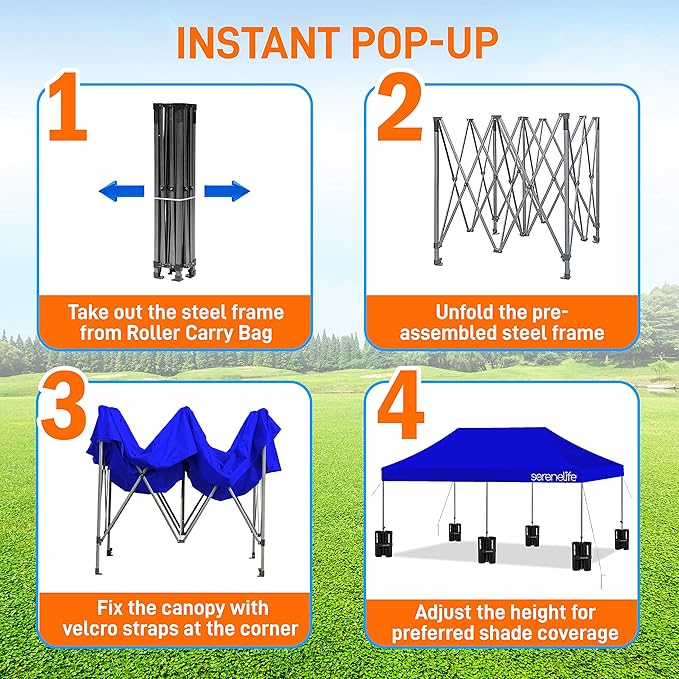 INSTANT POP-UP

1

Take out the steel frame from Roller Carry Bag

2

Unfold the pre-assembled steel frame

3

Fix the canopy with velcro straps at the corner

4

serenelife

Adjust the height for preferred shade coverage