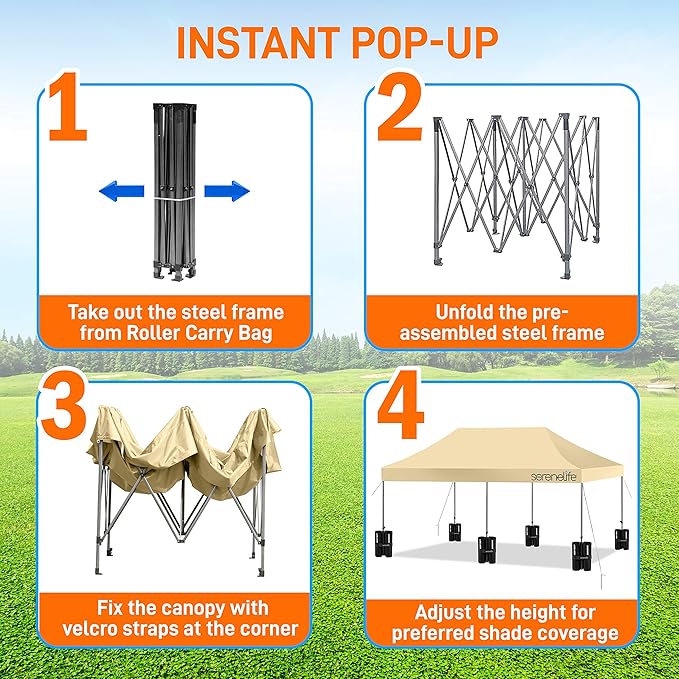 INSTANT POP-UP

1

Take out the steel frame from Roller Carry Bag

2

Unfold the pre-assembled steel frame

3

Fix the canopy with velcro straps at the corner

4

serenelife

Adjust the height for preferred shade coverage